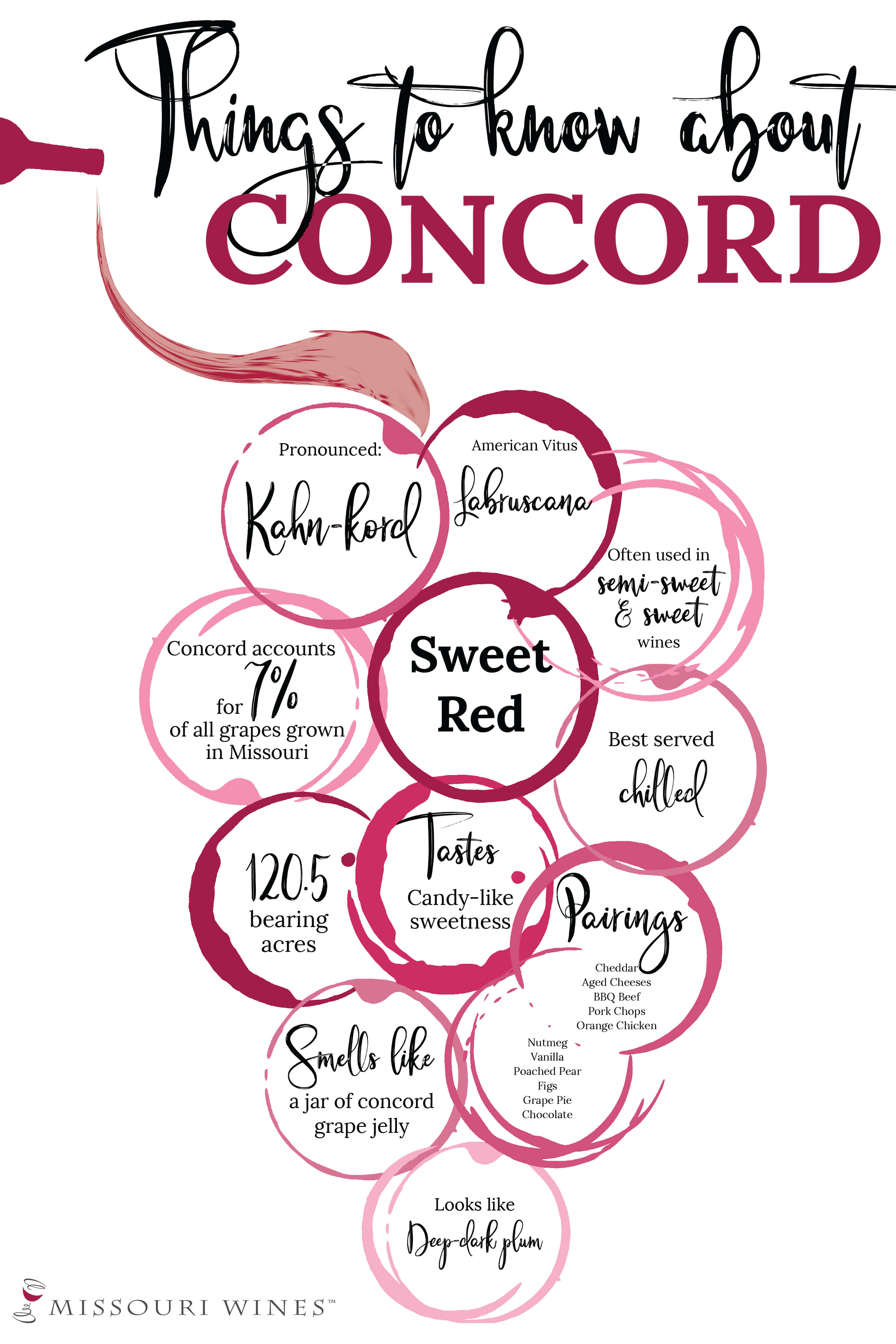 Things to know about
CONCORD

Pronounced:
Kahn-kord

American Vitus
Labruscana

Often used in
semi-sweet & sweet
wines

Concord accounts for
7%
of all grapes grown in Missouri

Sweet Red

Best served
chilled

120.5
bearing acres

Tastes
Candy-like sweetness

Pairings
Cheddar
Aged Cheeses
BBQ Beef
Pork Chops
Orange Chicken

Nutmeg
Vanilla
Poached Pear
Figs
Grape Pie
Chocolate

Smells like
a jar of concord grape jelly

Looks like
Deep-dark plum

MISSOURI WINES™